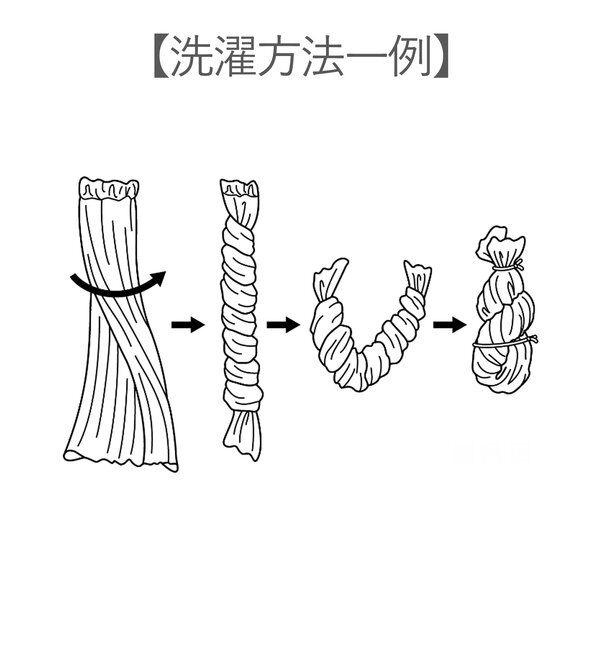 【洗濯方法一例】