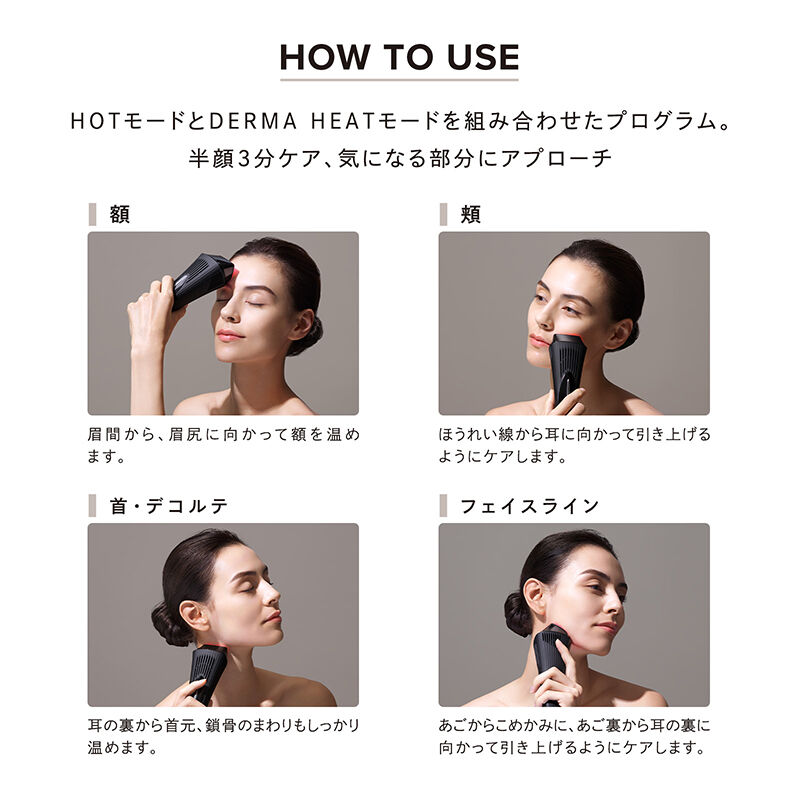 HOW TO USE

HOTモードとDERMA HEATモードを組み合わせたプログラム。
半顔3分ケア、気になる部分にアプローチ

額

眉間から、眉尻に向かって額を温めます。

頬

ほうれい線から耳に向かって引き上げるようにケアします。

首・デコルテ

耳の裏から首元、鎖骨のまわりもしっかり温めます。

フェイスライン

あごからこめかみに、あご裏から耳の裏に向かって引き上げるようにケアします。