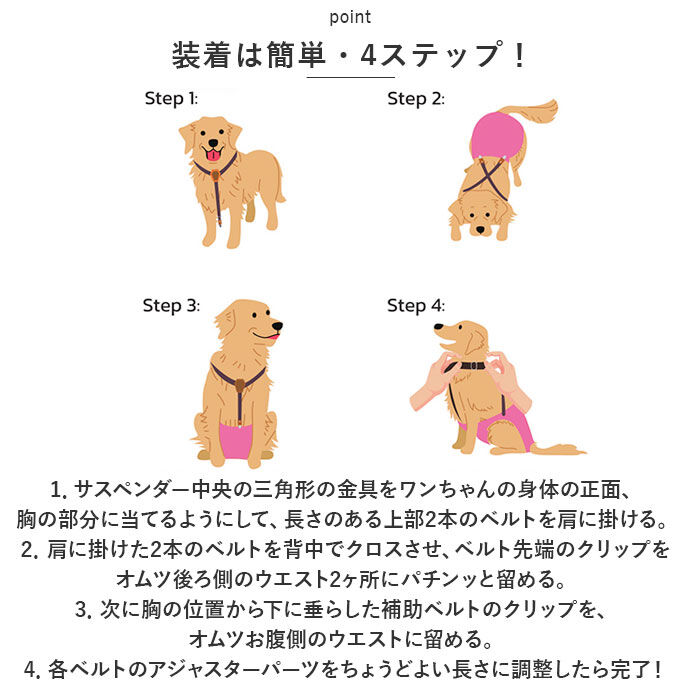 point

装着は簡単・4ステップ！

Step 1:

Step 2:

Step 3:

Step 4:

1. サスペンダー中央の三角形の金具をワンちゃんの身体の正面、胸の部分に当てるようにして、長さのある上部2本のベルトを肩に掛ける。
2. 肩に掛けた2本のベルトを背中でクロスさせ、ベルト先端のクリップをオムツ後ろ側のウエスト2ヶ所にパチンッと留める。
3. 次に胸の位置から下に垂らした補助ベルトのクリップを、オムツお腹側のウエストに留める。
4. 各ベルトのアジャスターパーツをちょうどよい長さに調整したら完了！