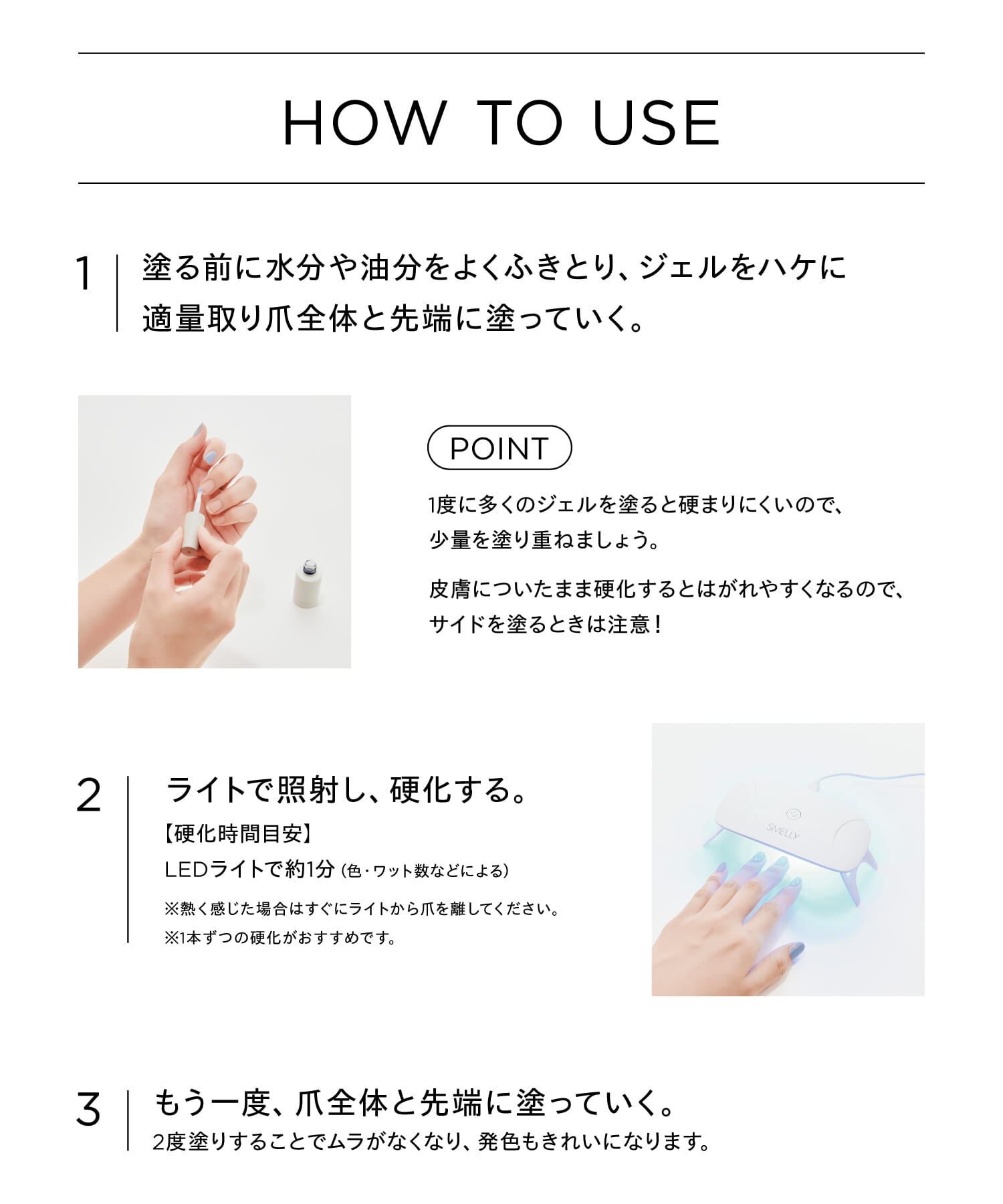 HOW TO USE

1 塗る前に水分や油分をよくふきとり、ジェルをハケに適量取り爪全体と先端に塗っていく。

POINT

1度に多くのジェルを塗ると硬まりにくいので、少量を塗り重ねましょう。

皮膚についたまま硬化するとはがれやすくなるので、サイドを塗るときは注意！

2 ライトで照射し、硬化する。

【硬化時間目安】

LEDライトで約1分（色・ワット数などによる）

※熱く感じた場合はすぐにライトから爪を離してください。

※1本ずつの硬化がおすすめです。

SMELLY

3 もう一度、爪全体と先端に塗っていく。

2度塗りすることでムラがなくなり、発色もきれいになります。