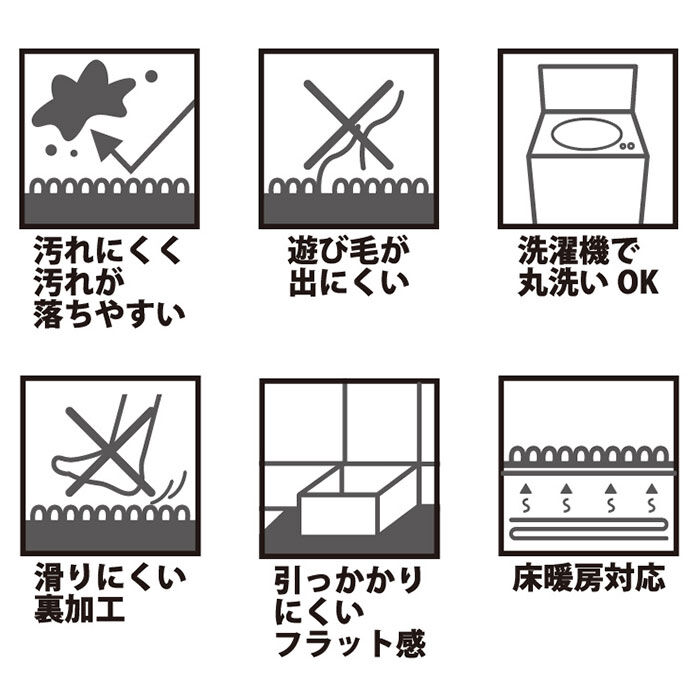 汚れにくく
汚れが
落ちやすい

遊び毛が
出にくい

洗濯機で
丸洗い OK

滑りにくい
裏加工

引っかかり
にくい
フラット感

床暖房対応