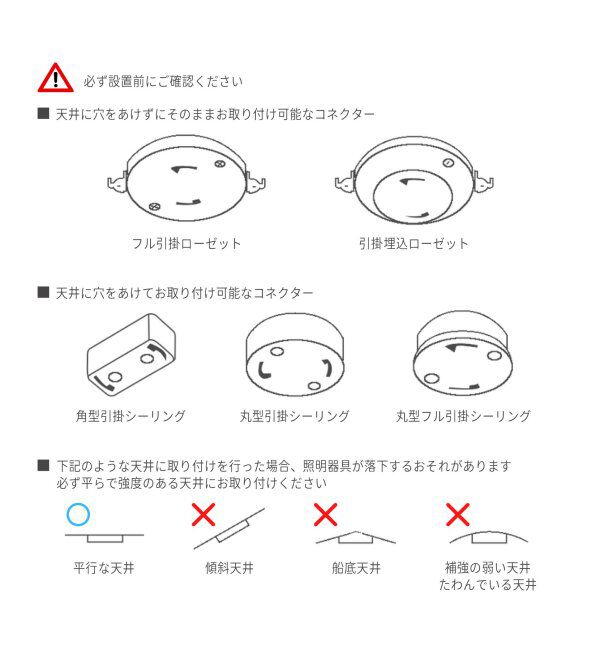 必ず設置前にご確認ください

■ 天井に穴をあけずにそのままお取り付け可能なコネクター

フル引掛ローゼット

引掛埋込ローゼット

■ 天井に穴をあけてお取り付け可能なコネクター

角型引掛シーリング

丸型引掛シーリング

丸型フル引掛シーリング

■ 下記のような天井に取り付けを行った場合、照明器具が落下するおそれがあります
必ず平らで強度のある天井にお取り付けください

平行な天井

傾斜天井

船底天井

補強の弱い天井
たわんでいる天井