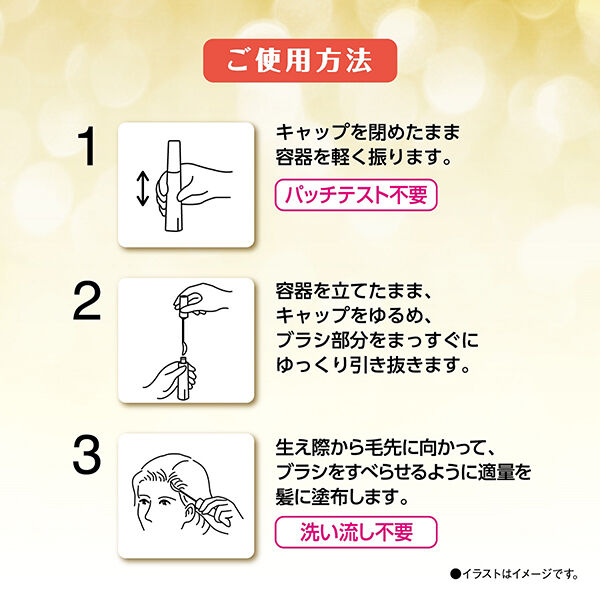 ご使用方法

1

キャップを閉めたまま容器を軽く振ります。

パッチテスト不要

2

容器を立てたまま、キャップをゆるめ、ブラシ部分をまっすぐにゆっくり引き抜きます。

3

生え際から毛先に向かって、ブラシをすべらせるように適量を髪に塗布します。

洗い流し不要

●イラストはイメージです。