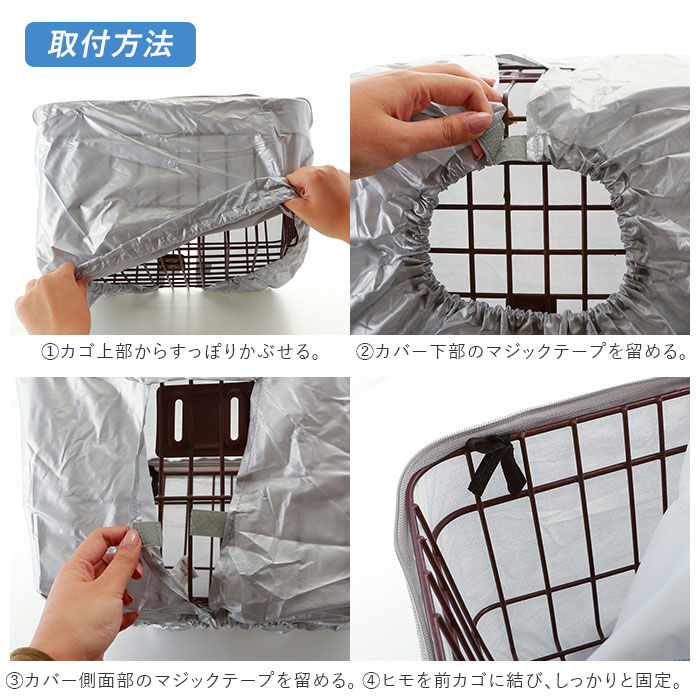 取付方法

①カゴ上部からすっぽりかぶせる。

②カバー下部のマジックテープを留める。

③カバー側面部のマジックテープを留める。

④ヒモを前カゴに結び、しっかりと固定。