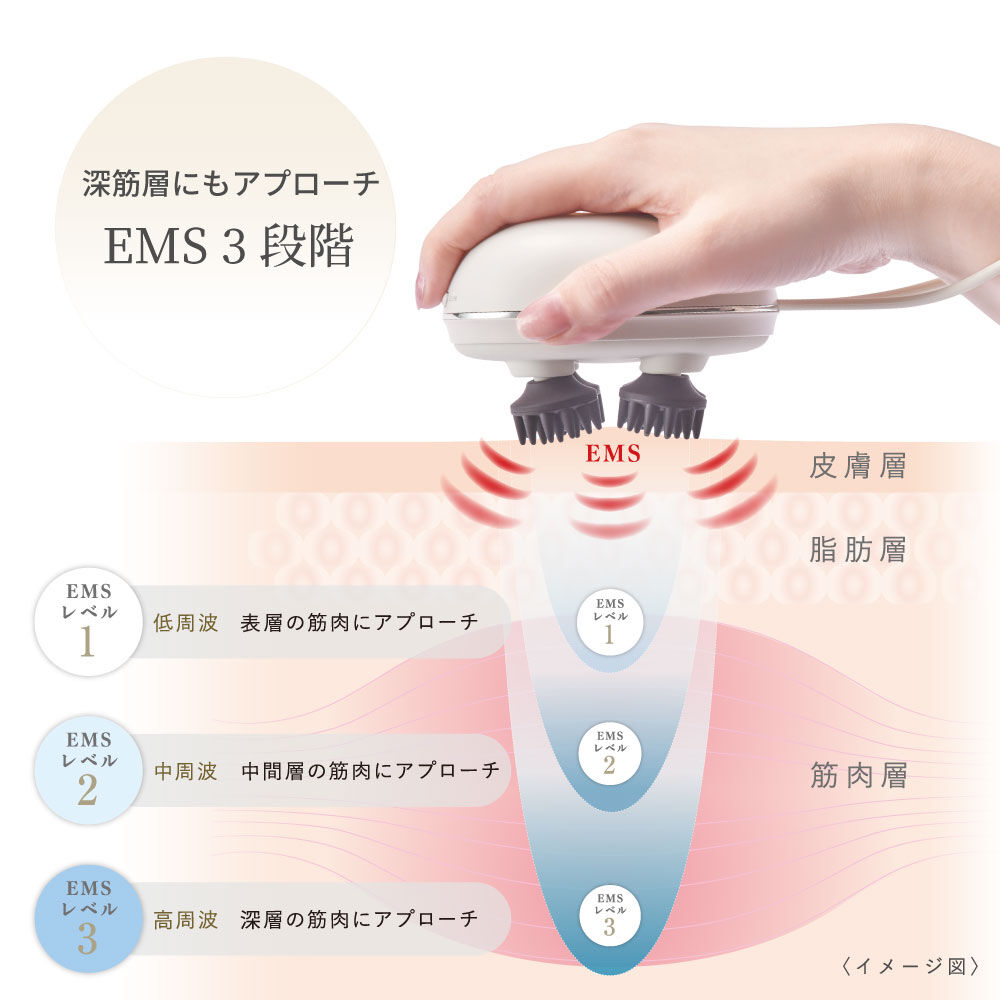 深筋層にもアプローチ
EMS 3 段階

EMS

皮膚層

脂肪層

EMS
レベル
1
低周波　表層の筋肉にアプローチ

EMS
レベル
1

EMS
レベル
2
中周波　中間層の筋肉にアプローチ

EMS
レベル
2

筋肉層

EMS
レベル
3
高周波　深層の筋肉にアプローチ

EMS
レベル
3

〈イメージ図〉