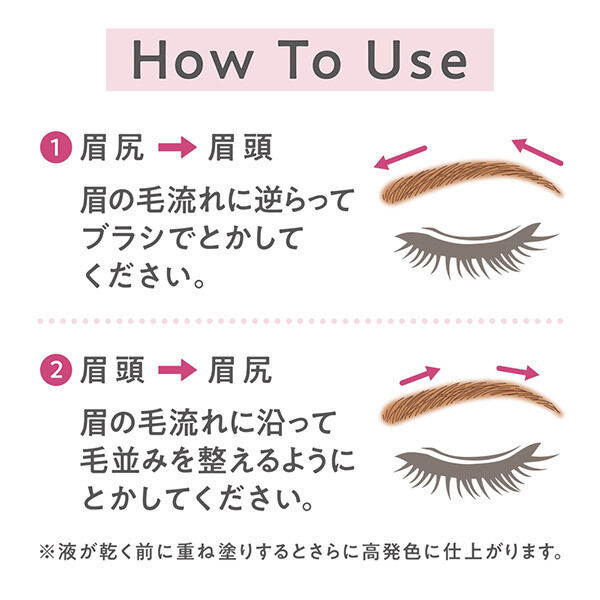 How To Use

1 眉尻 → 眉頭

眉の毛流れに逆らってブラシでとかしてください。

2 眉頭 → 眉尻

眉の毛流れに沿って毛並みを整えるようにとかしてください。

※液が乾く前に重ね塗りするとさらに高発色に仕上がります。