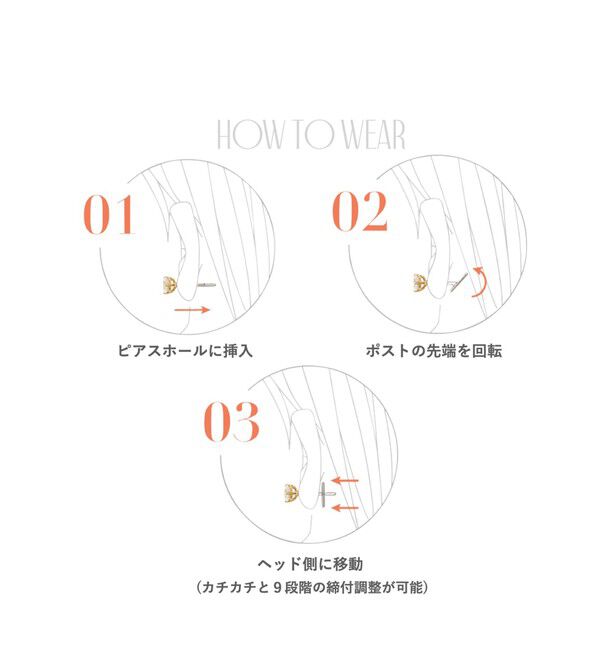 HOW TO WEAR

01

ピアスホールに挿入

02

ポストの先端を回転

03

ヘッド側に移動
(カチカチと９段階の締付調整が可能)