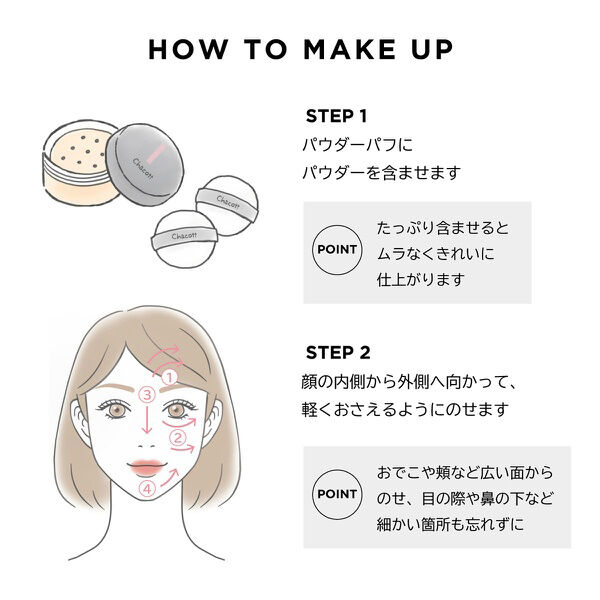 HOW TO MAKE UP

Chacott

Chacott

Chacott

STEP 1
パウダーパフに
パウダーを含ませます

POINT
たっぷり含ませると
ムラなくきれいに
仕上がります

①
③
②
④

STEP 2
顔の内側から外側へ向かって、
軽くおさえるようにのせます

POINT
おでこや頬など広い面から
のせ、目の際や鼻の下など
細かい箇所も忘れずに