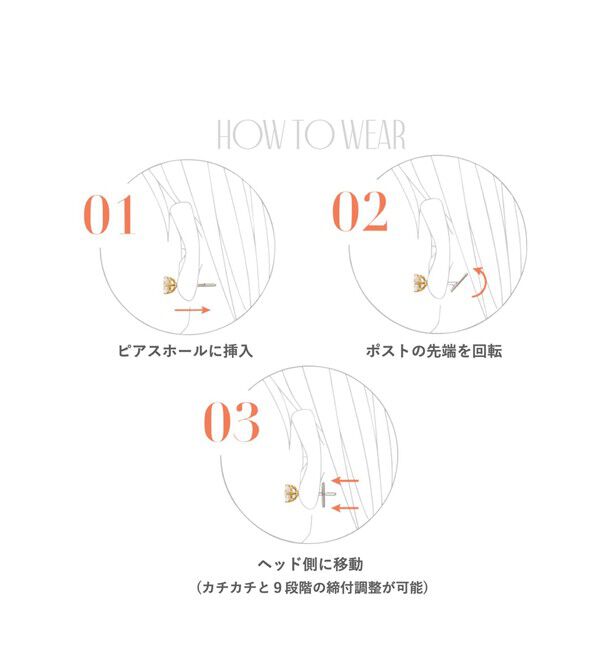 HOW TO WEAR

01

ピアスホールに挿入

02

ポストの先端を回転

03

ヘッド側に移動
（カチカチと９段階の締付調整が可能）