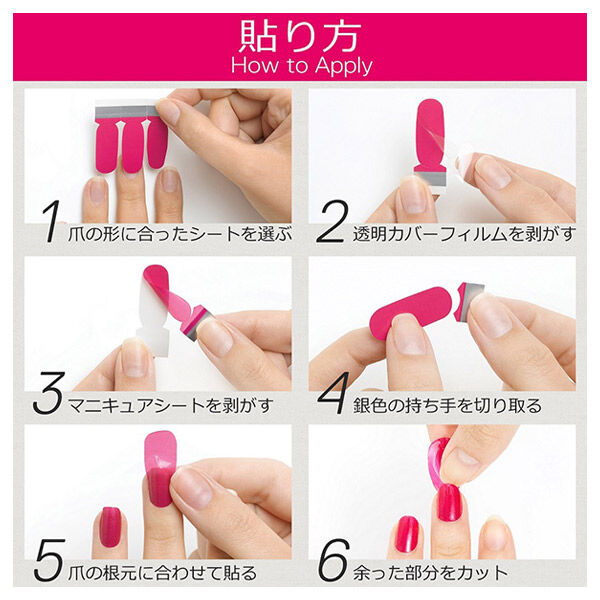 貼り方
How to Apply

1 爪の形に合ったシートを選ぶ

2 透明カバーフィルムを剥がす

3 マニキュアシートを剥がす

4 銀色の持ち手を切り取る

5 爪の根元に合わせて貼る

6 余った部分をカット