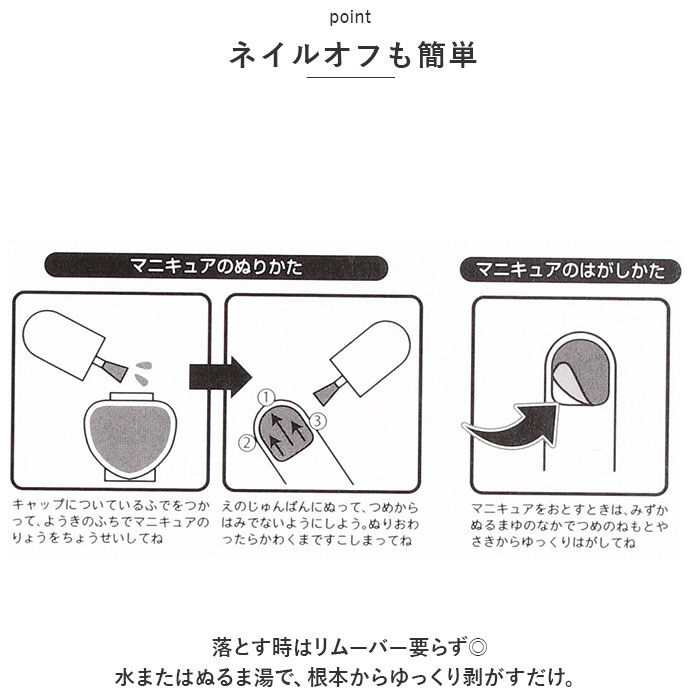 point
ネイルオフも簡単

マニキュアのぬりかた

キャップについているふでをつかって、ようきのふちでマニキュアのりょうをちょうせいしてね

①
②
③

えのじゅんばんにぬって、つめからはみでないようにしよう。ぬりおわったらかわくまですこしまってね

マニキュアのはがしかた

マニキュアをおとすときは、みずかぬるまゆのなかでつめのねもとやさきからゆっくりはがしてね

落とす時はリムーバー要らず◎
水またはぬるま湯で、根本からゆっくり剥がすだけ。