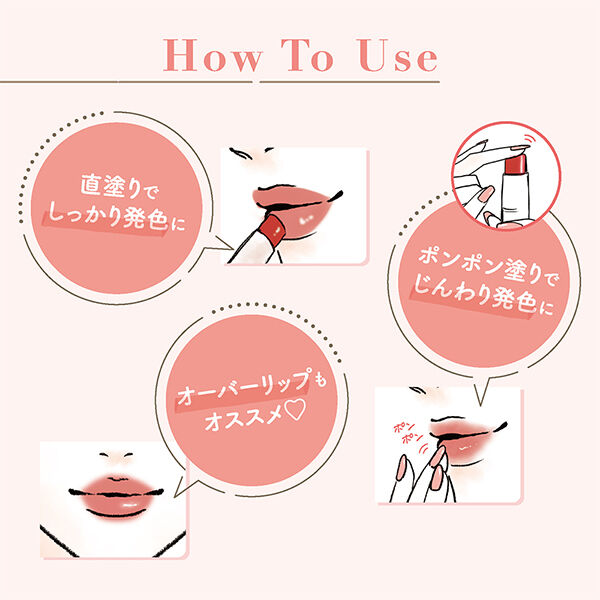 How To Use

直塗りで
しっかり発色に

ポンポン塗りで
じんわり発色に

オーバーリップも
オススメ♡

ポン
ポン