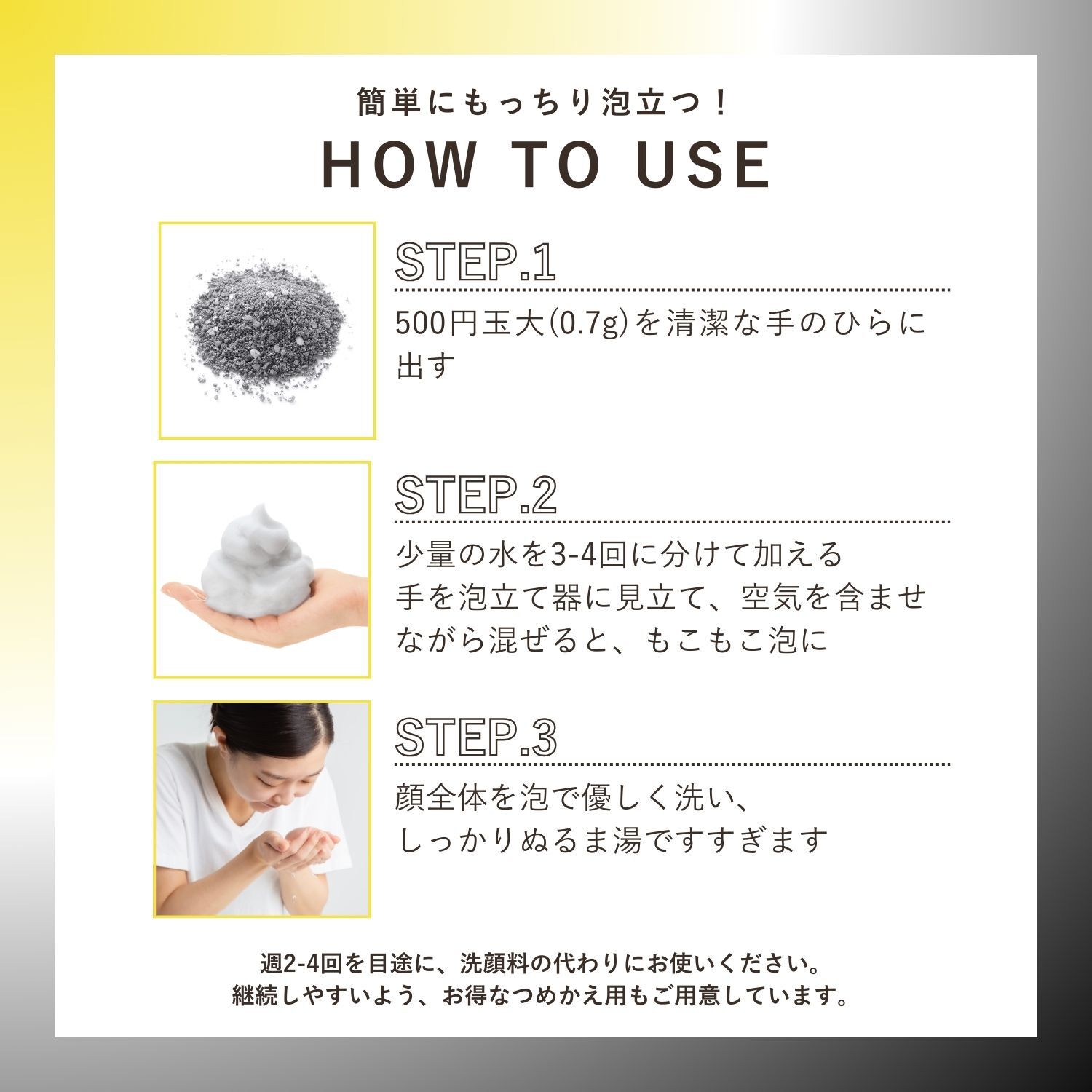 簡単にもっちり泡立つ！

HOW TO USE

STEP.1

500円玉大(0.7g)を清潔な手のひらに出す

STEP.2

少量の水を3-4回に分けて加える
手を泡立て器に見立て、空気を含ませながら混ぜると、もこもこ泡に

STEP.3

顔全体を泡で優しく洗い、
しっかりぬるま湯ですすぎます

週2-4回を目途に、洗顔料の代わりにお使いください。
継続しやすいよう、お得なつめかえ用もご用意しています。