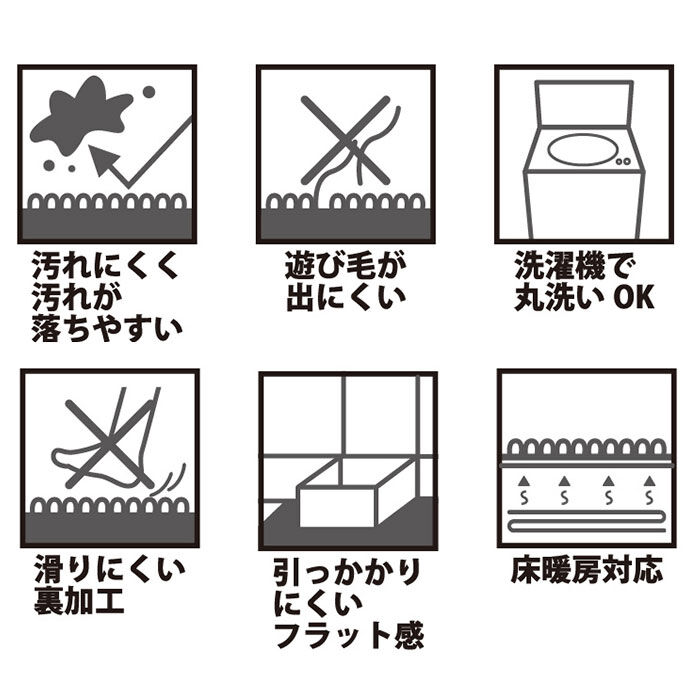 汚れにくく
汚れが
落ちやすい

遊び毛が
出にくい

洗濯機で
丸洗い OK

滑りにくい
裏加工

引っかかり
にくい
フラット感

床暖房対応