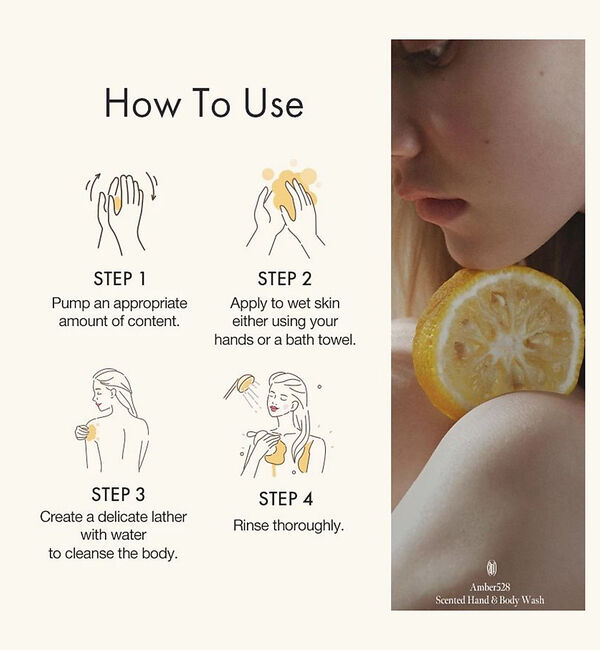 How To Use

STEP 1
Pump an appropriate amount of content.

STEP 2
Apply to wet skin either using your hands or a bath towel.

STEP 3
Create a delicate lather with water to cleanse the body.

STEP 4
Rinse thoroughly.

Amber528
Scented Hand & Body Wash