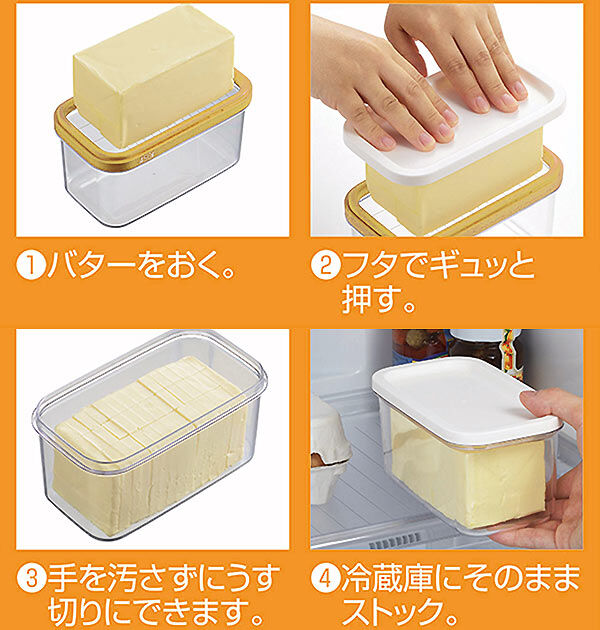 ①バターをおく。

②フタでギュッと押す。

③手を汚さずにうす切りにできます。

④冷蔵庫にそのままストック。