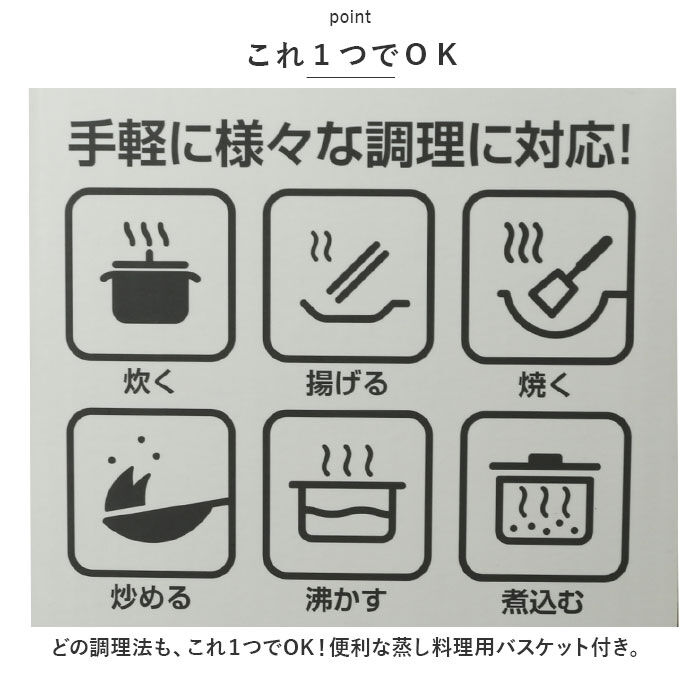 point

これ１つでＯＫ

手軽に様々な調理に対応!

炊く

揚げる

焼く

炒める

沸かす

煮込む

どの調理法も、これ1つでOK！便利な蒸し料理用バスケット付き。