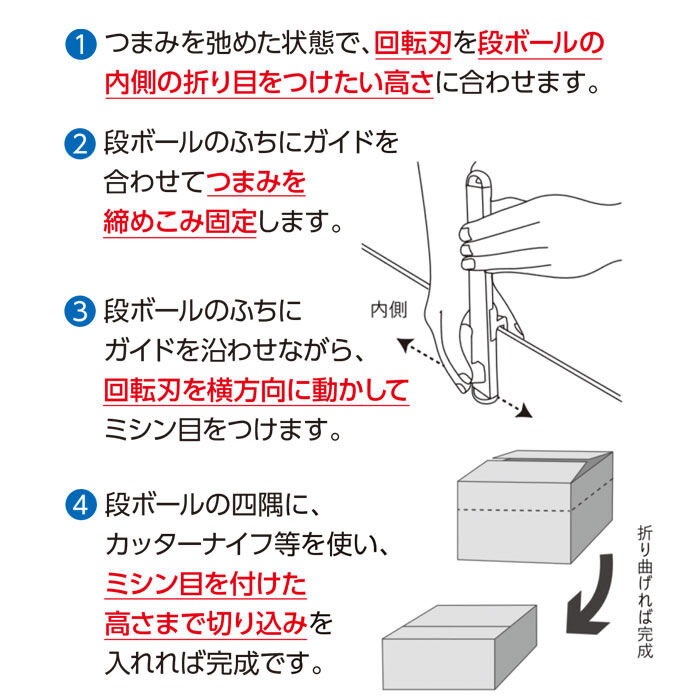 1 つまみを弛めた状態で、回転刃を段ボールの内側の折り目をつけたい高さに合わせます。

2 段ボールのふちにガイドを合わせてつまみを締めこみ固定します。

3 段ボールのふちにガイドを沿わせながら、回転刃を横方向に動かしてミシン目をつけます。

内側

4 段ボールの四隅に、カッターナイフ等を使い、ミシン目を付けた高さまで切り込みを入れれば完成です。

折り曲げれば完成