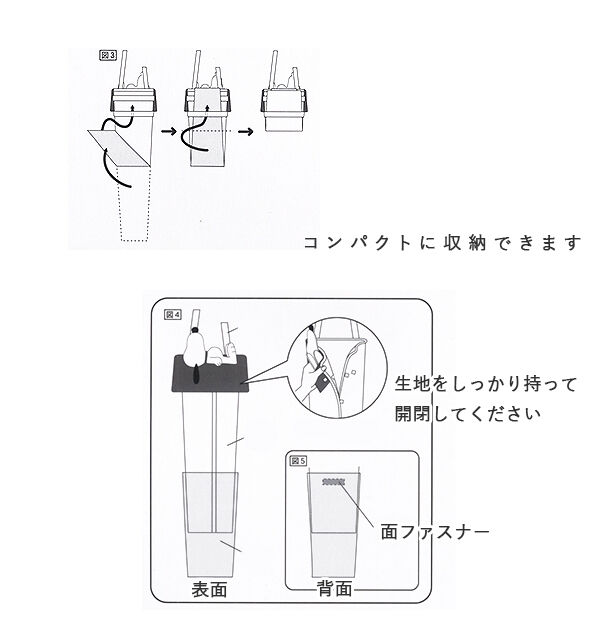 図3

コンパクトに収納できます

図4

生地をしっかり持って開閉してください

図5

面ファスナー

表面

背面