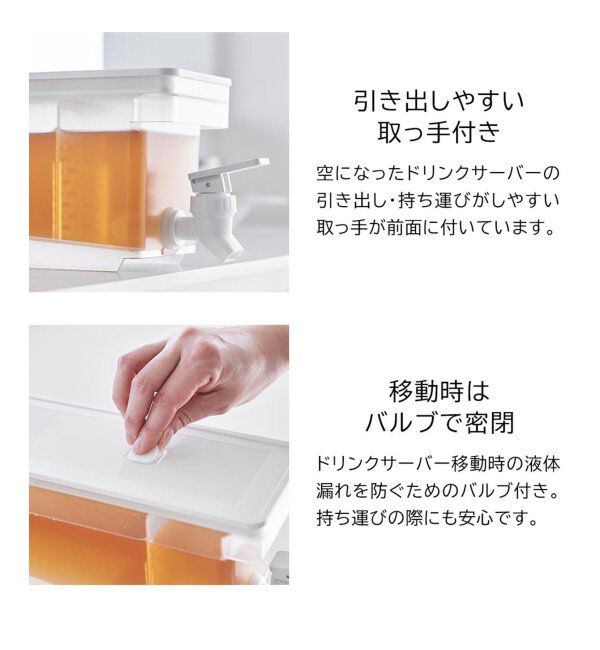 引き出しやすい
取っ手付き

空になったドリンクサーバーの引き出し・持ち運びがしやすい取っ手が前面に付いています。

移動時は
バルブで密閉

ドリンクサーバー移動時の液体漏れを防ぐためのバルブ付き。持ち運びの際にも安心です。