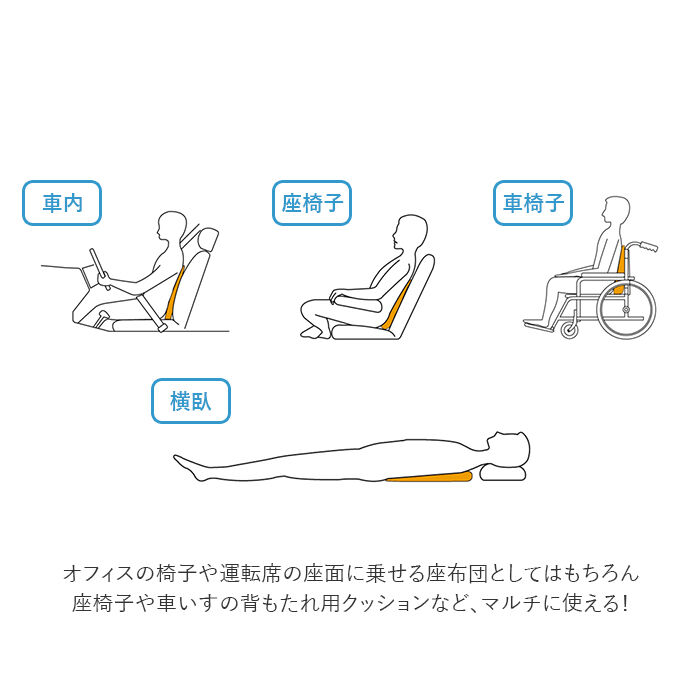 車内

座椅子

車椅子

横臥

オフィスの椅子や運転席の座面に乗せる座布団としてはもちろん
座椅子や車いすの背もたれ用クッションなど、マルチに使える!