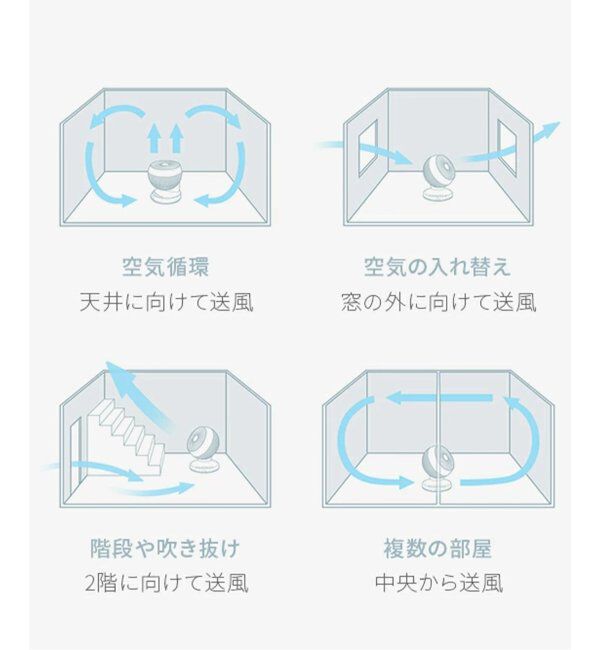 空気循環
天井に向けて送風

空気の入れ替え
窓の外に向けて送風

階段や吹き抜け
2階に向けて送風

複数の部屋
中央から送風