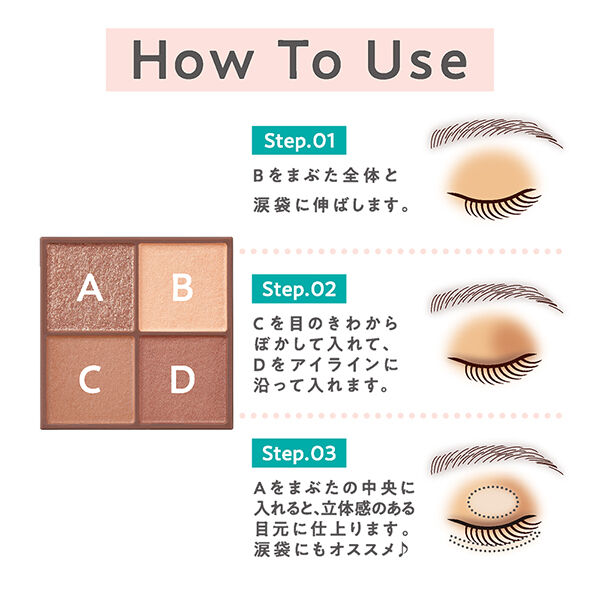 How To Use

A
B
C
D

Step.01

Bをまぶた全体と涙袋に伸ばします。

Step.02

Cを目のきわからぼかして入れて、Dをアイラインに沿って入れます。

Step.03

Aをまぶたの中央に入れると、立体感のある目元に仕上ります。涙袋にもオススメ♪