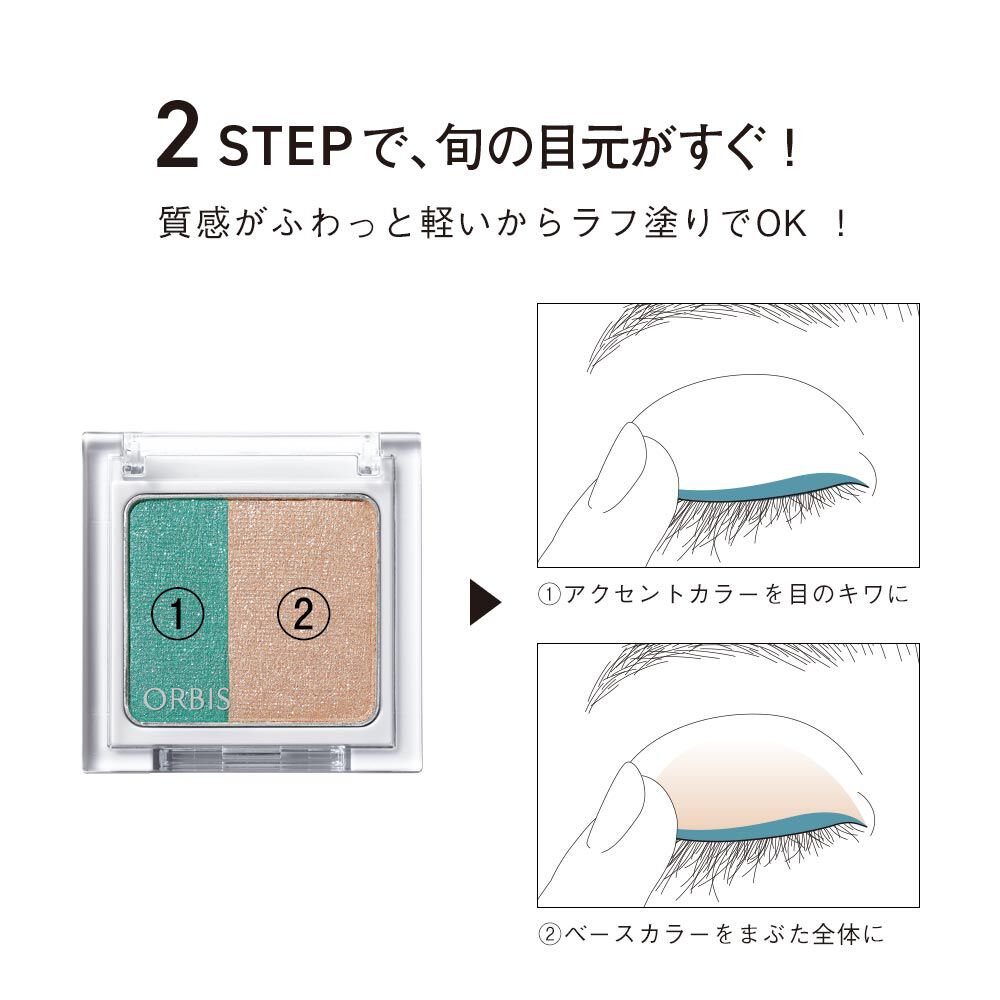 2 STEPで、旬の目元がすぐ！

質感がふわっと軽いからラフ塗りでOK ！

①

②

ORBIS

①アクセントカラーを目のキワに

②ベースカラーをまぶた全体に