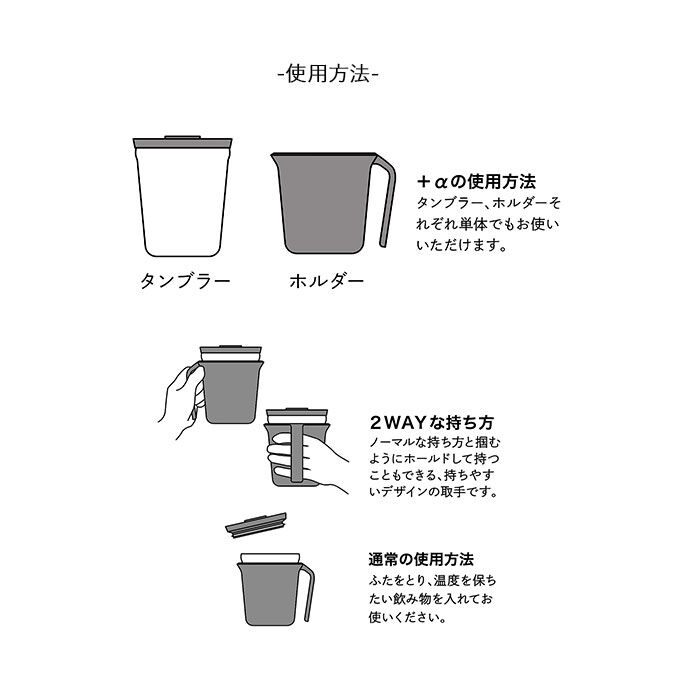 -使用方法-

タンブラー

ホルダー

＋αの使用方法
タンブラー、ホルダーそれぞれ単体でもお使いいただけます。

2WAYな持ち方
ノーマルな持ち方と掴むようにホールドして持つこともできる、持ちやすいデザインの取手です。

通常の使用方法
ふたをとり、温度を保ちたい飲み物を入れてお使いください。