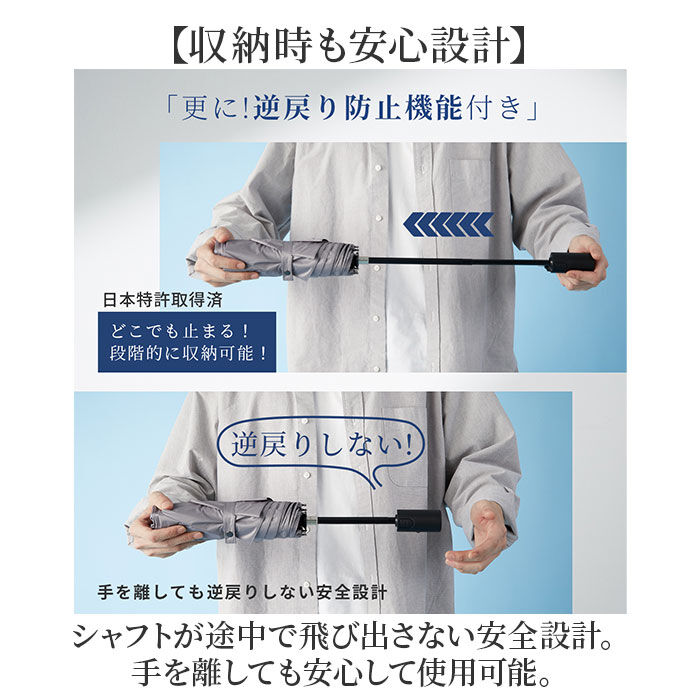 【収納時も安心設計】

「更に!逆戻り防止機能付き」

日本特許取得済

どこでも止まる!
段階的に収納可能!

逆戻りしない!

手を離しても逆戻りしない安全設計

シャフトが途中で飛び出さない安全設計。
手を離しても安心して使用可能。