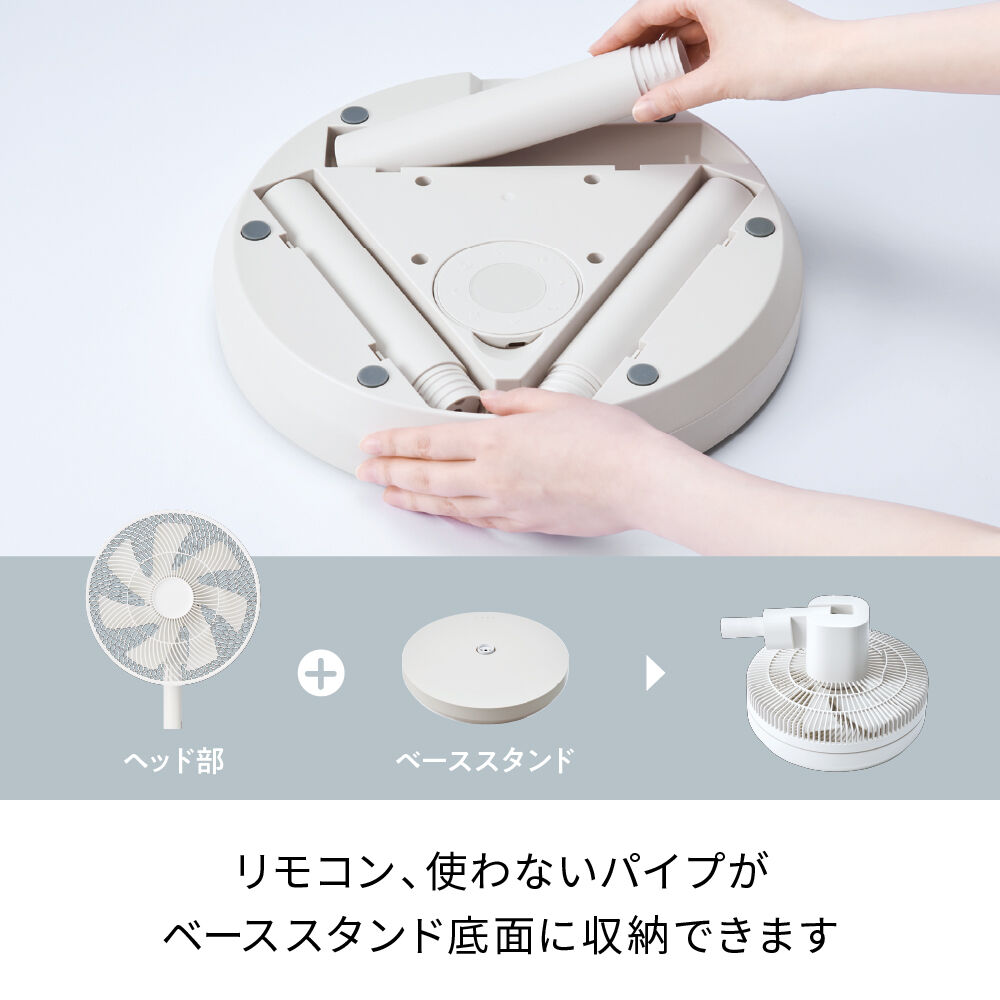 ヘッド部

ベーススタンド

リモコン、使わないパイプが
ベーススタンド底面に収納できます