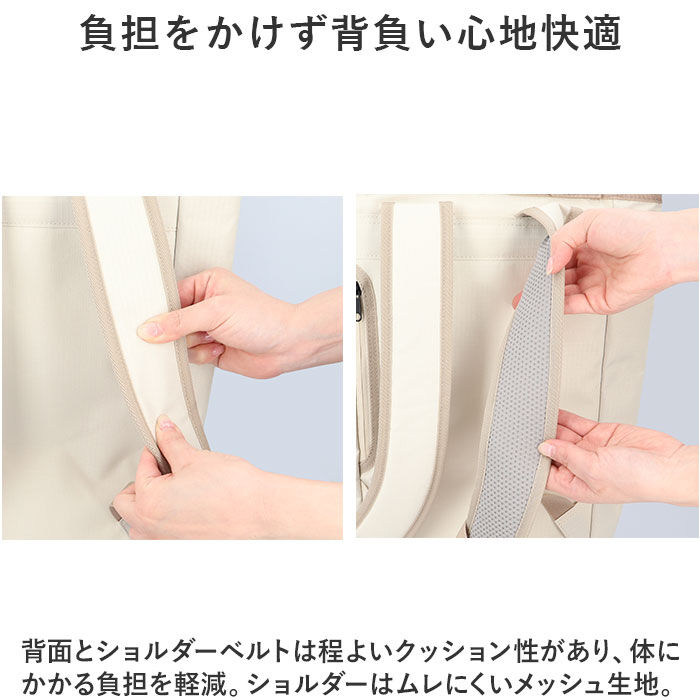 負担をかけず背負い心地快適

背面とショルダーベルトは程よいクッション性があり、体にかかる負担を軽減。ショルダーはムレにくいメッシュ生地。