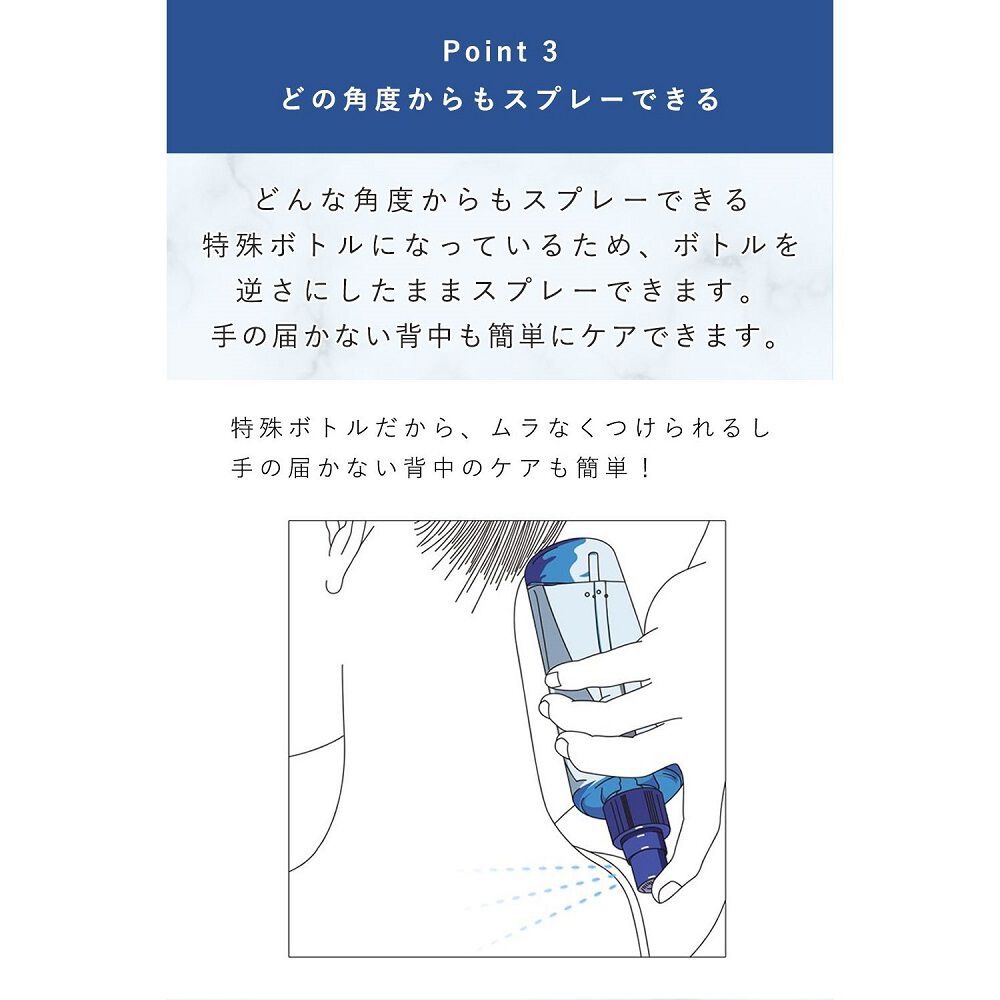 Point 3
どの角度からもスプレーできる

どんな角度からもスプレーできる特殊ボトルになっているため、ボトルを逆さにしたままスプレーできます。手の届かない背中も簡単にケアできます。

特殊ボトルだから、ムラなくつけられるし手の届かない背中のケアも簡単！