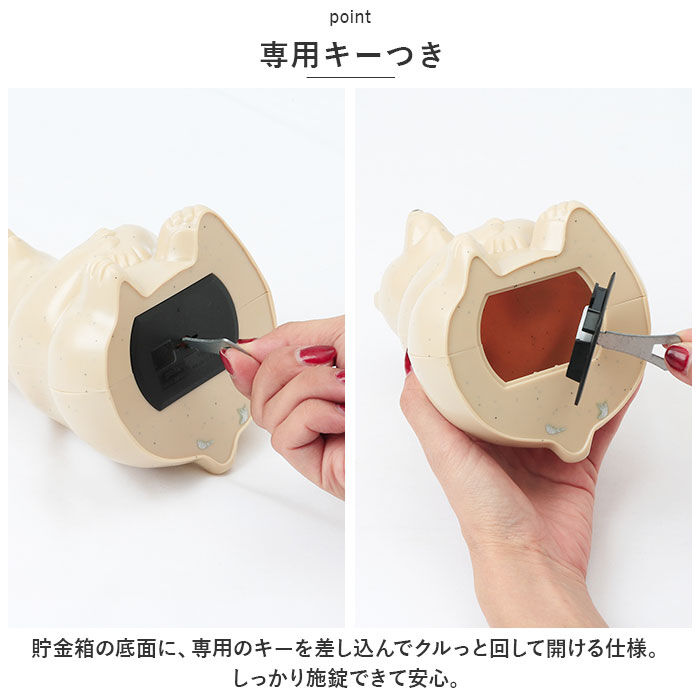 point

専用キーつき

貯金箱の底面に、専用のキーを差し込んでクルっと回して開ける仕様。
しっかり施錠できて安心。