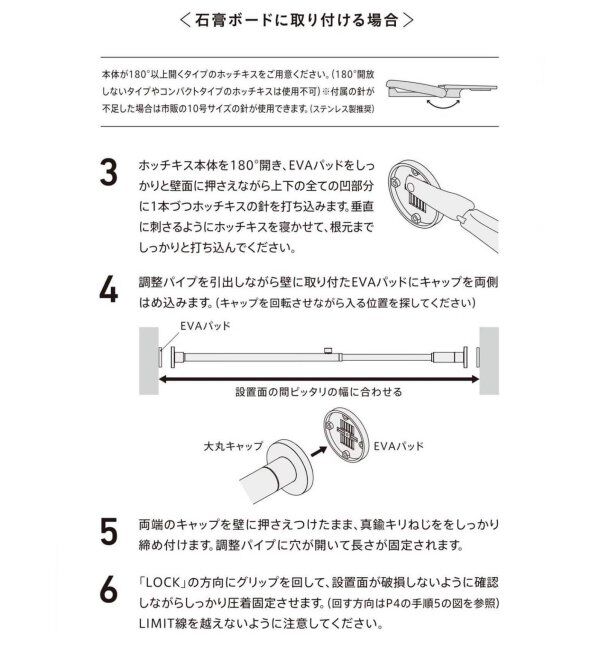 ＜石膏ボードに取り付ける場合＞

本体が180°以上開くタイプのホッチキスをご用意ください。（180°開放しないタイプやコンパクトタイプのホッチキスは使用不可）※付属の針が不足した場合は市販の10号サイズの針が使用できます。（ステンレス製推奨）

3 ホッチキス本体を180°開き、EVAパッドをしっかりと壁面に押さえながら上下の全ての凹部分に1本づつホッチキスの針を打ち込みます。垂直に刺さるようにホッチキスを寝かせて、根元までしっかりと打ち込んでください。

4 調整パイプを引出しながら壁に取り付たEVAパッドにキャップを両側はめ込みます。（キャップを回転させながら入る位置を探してください）

EVAパッド

設置面の間ピッタリの幅に合わせる

大丸キャップ

EVAパッド

5 両端のキャップを壁に押さえつけたまま、真鍮キリねじををしっかり締め付けます。調整パイプに穴が開いて長さが固定されます。

6 「LOCK」の方向にグリップを回して、設置面が破損しないように確認しながらしっかり圧着固定させます。（回す方向はP4の手順5の図を参照）LIMIT線を越えないように注意してください。