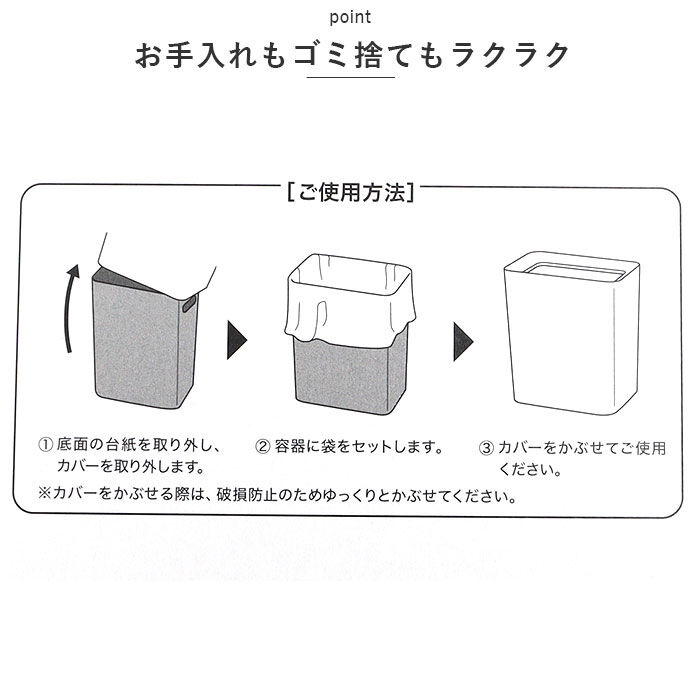 point

お手入れもゴミ捨てもラクラク

[ご使用方法]

① 底面の台紙を取り外し、カバーを取り外します。

② 容器に袋をセットします。

③ カバーをかぶせてご使用ください。

※カバーをかぶせる際は、破損防止のためゆっくりとかぶせてください。