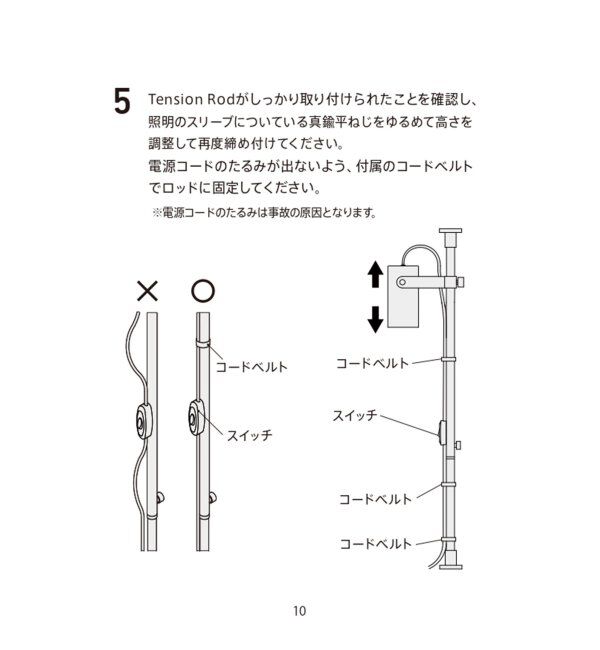 5 Tension Rodがしっかり取り付けられたことを確認し、照明のスリーブについている真鍮平ねじをゆるめて高さを調整して再度締め付けてください。

電源コードのたるみが出ないよう、付属のコードベルトでロッドに固定してください。

※電源コードのたるみは事故の原因となります。

×

○

コードベルト

スイッチ

コードベルト

スイッチ

コードベルト

コードベルト

10