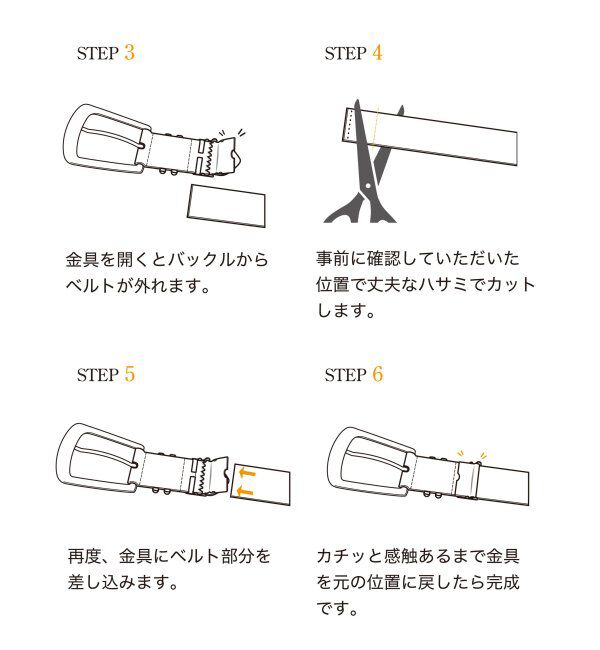 STEP 3

金具を開くとバックルからベルトが外れます。

STEP 4

事前に確認していただいた位置で丈夫なハサミでカットします。

STEP 5

再度、金具にベルト部分を差し込みます。

STEP 6

カチッと感触あるまで金具を元の位置に戻したら完成です。