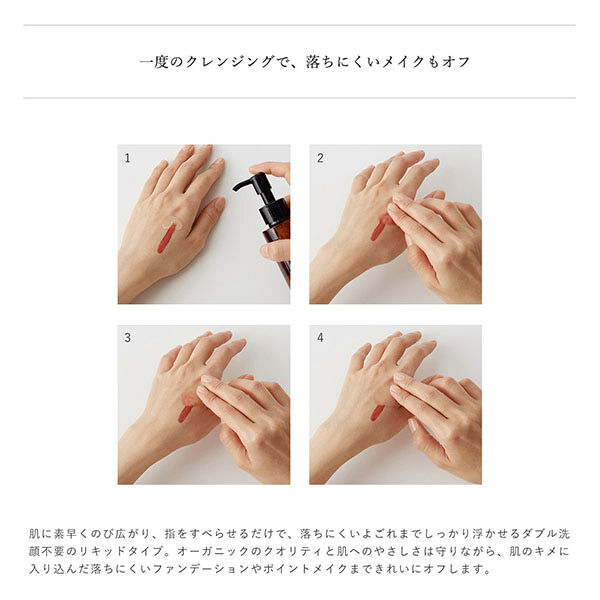 一度のクレンジングで、落ちにくいメイクもオフ

1

2

3

4

肌に素早くのび広がり、指をすべらせるだけで、落ちにくいよごれまでしっかり浮かせるダブル洗顔不要のリキッドタイプ。オーガニックのクオリティと肌へのやさしさは守りながら、肌のキメに入り込んだ落ちにくいファンデーションやポイントメイクまできれいにオフします。