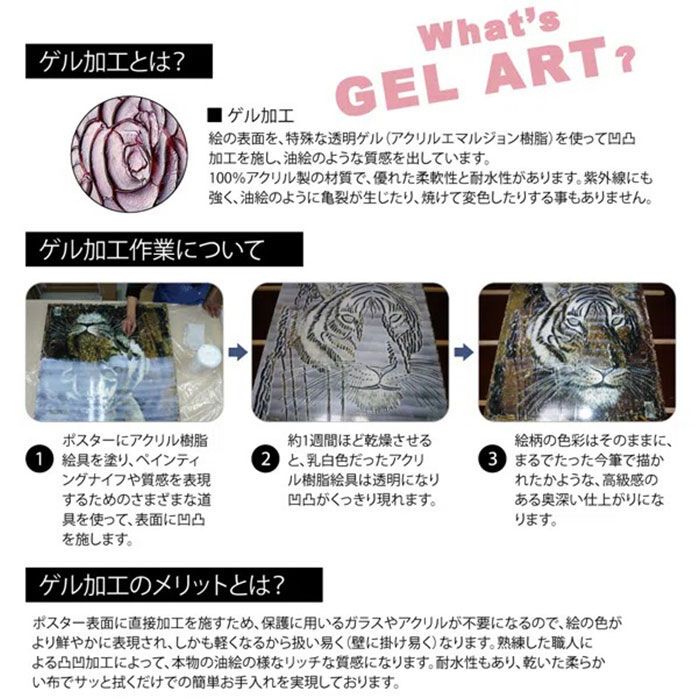 What's GEL ART?

ゲル加工とは?

■ ゲル加工
絵の表面を、特殊な透明ゲル(アクリルエマルジョン樹脂)を使って凹凸加工を施し、油絵のような質感を出しています。
100%アクリル製の材質で、優れた柔軟性と耐水性があります。紫外線にも強く、油絵のように亀裂が生じたり、焼けて変色したりする事もありません。

ゲル加工作業について

1 ポスターにアクリル樹脂絵具を塗り、ペインティングナイフや質感を表現するためのさまざまな道具を使って、表面に凹凸を施します。

2 約1週間ほど乾燥させると、乳白色だったアクリル樹脂絵具は透明になり凹凸がくっきり現れます。

3 絵柄の色彩はそのままに、まるでたった今筆で描かれたかような、高級感のある奥深い仕上がりになります。

ゲル加工のメリットとは?

ポスター表面に直接加工を施すため、保護に用いるガラスやアクリルが不要になるので、絵の色がより鮮やかに表現され、しかも軽くなるから扱い易く(壁に掛け易く)なります。熟練した職人による凸凹加工によって、本物の油絵の様なリッチな質感になります。耐水性もあり、乾いた柔らかい布でサッと拭くだけでの簡単お手入れを実現しております。