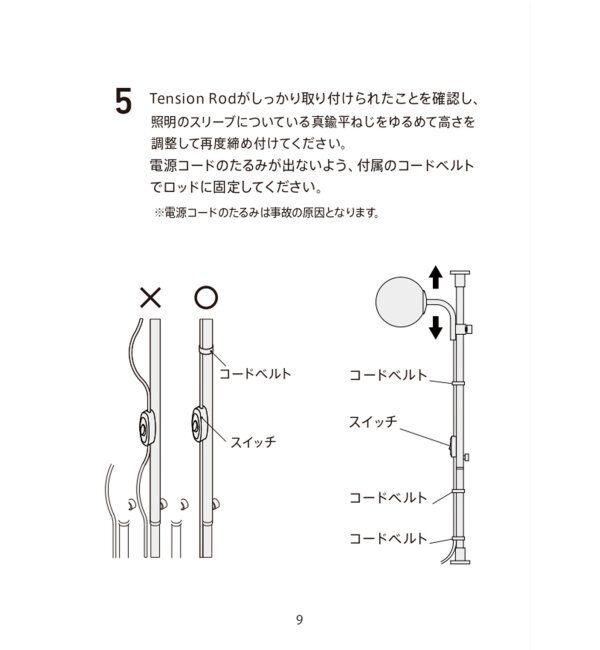 5 Tension Rodがしっかり取り付けられたことを確認し、照明のスリーブについている真鍮平ねじをゆるめて高さを調整して再度締め付けてください。
電源コードのたるみが出ないよう、付属のコードベルトでロッドに固定してください。

※電源コードのたるみは事故の原因となります。

×

○

コードベルト

スイッチ

コードベルト

スイッチ

コードベルト

コードベルト

9