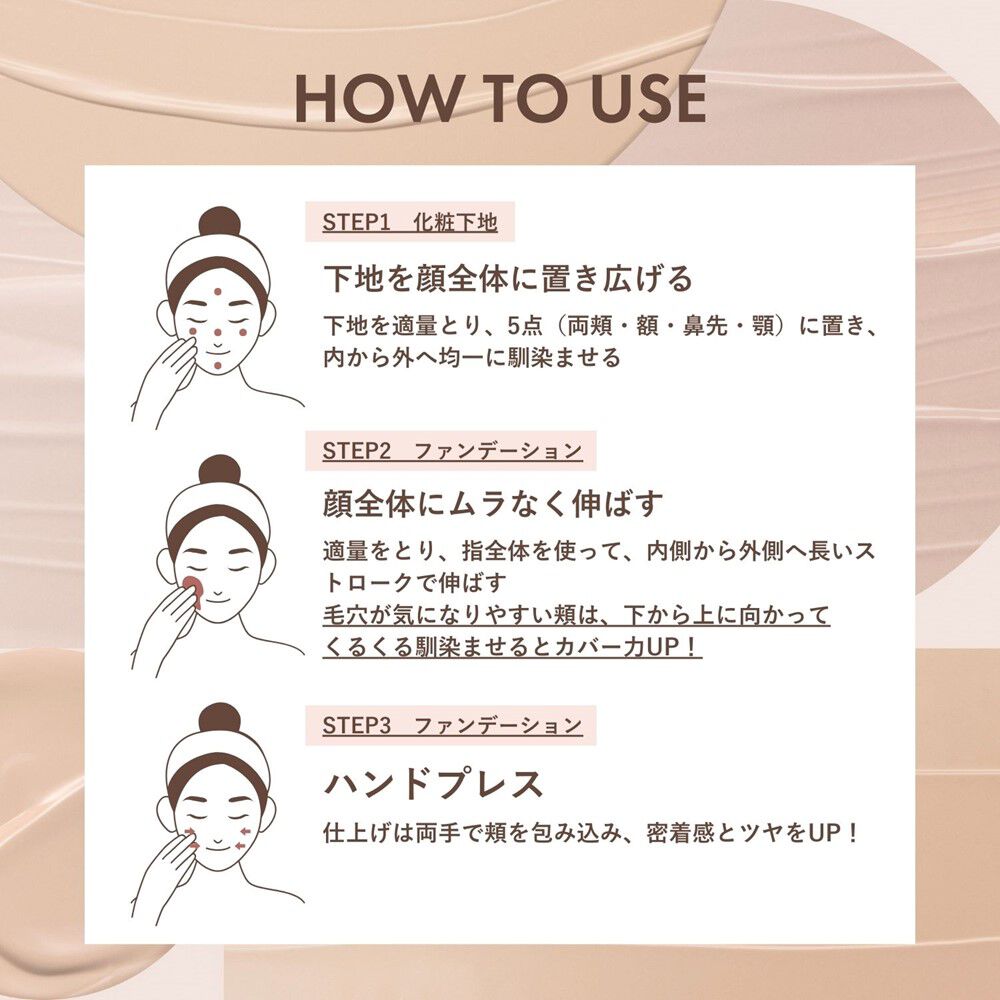 HOW TO USE

STEP1　化粧下地

下地を顔全体に置き広げる

下地を適量とり、5点（両頬・額・鼻先・顎）に置き、内から外へ均一に馴染ませる

STEP2　ファンデーション

顔全体にムラなく伸ばす

適量をとり、指全体を使って、内側から外側へ長いストロークで伸ばす
毛穴が気になりやすい頬は、下から上に向かってくるくる馴染ませるとカバー力UP！

STEP3　ファンデーション

ハンドプレス

仕上げは両手で頬を包み込み、密着感とツヤをUP！