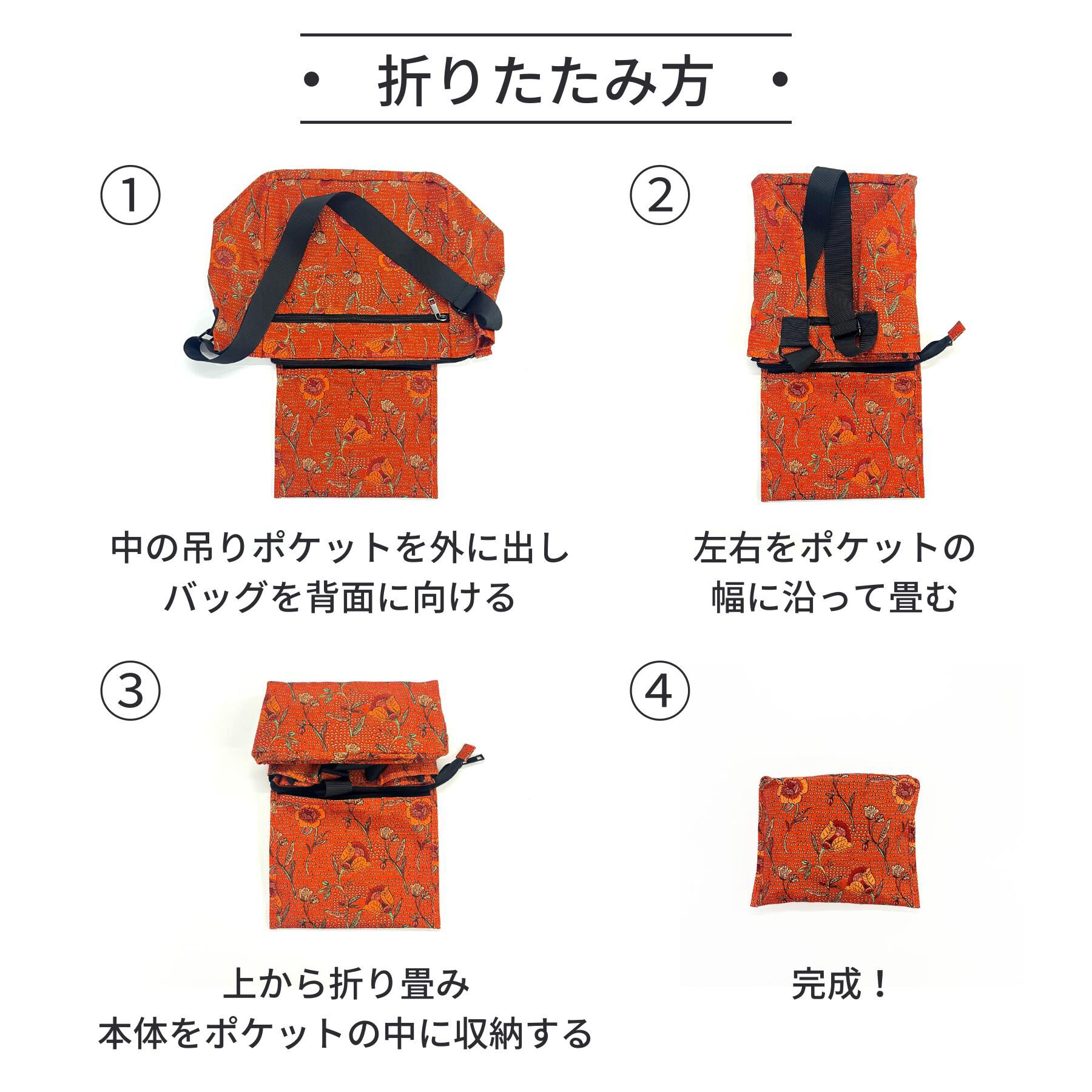 ・ 折りたたみ方 ・

①

中の吊りポケットを外に出し
バッグを背面に向ける

②

左右をポケットの
幅に沿って畳む

③

上から折り畳み
本体をポケットの中に収納する

④

完成！