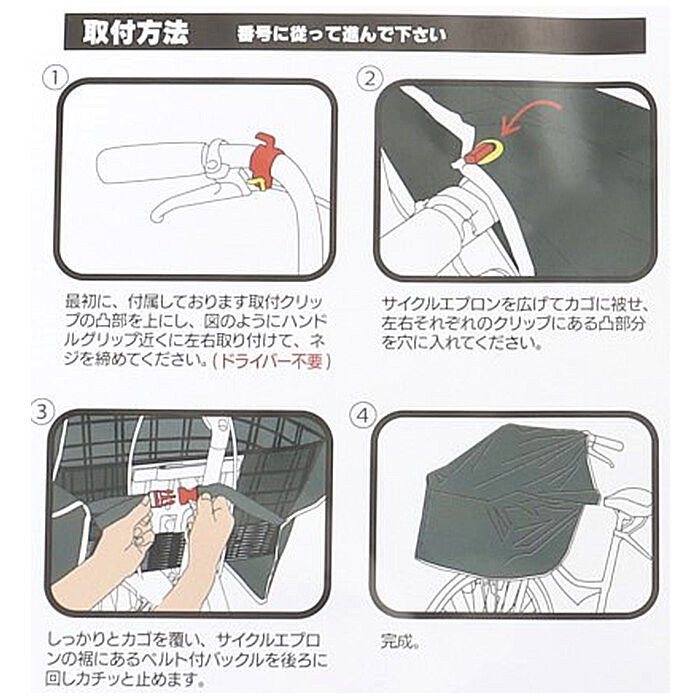 取付方法　番号に従って進んで下さい

①

最初に、付属しております取付クリップの凸部を上にし、図のようにハンドルグリップ近くに左右取り付けて、ネジを締めてください。（ドライバー不要）

②

サイクルエプロンを広げてカゴに被せ、左右それぞれのクリップにある凸部分を穴に入れてください。

③

しっかりとカゴを覆い、サイクルエプロンの裾にあるベルト付バックルを後ろに回しカチッと止めます。

④

完成。