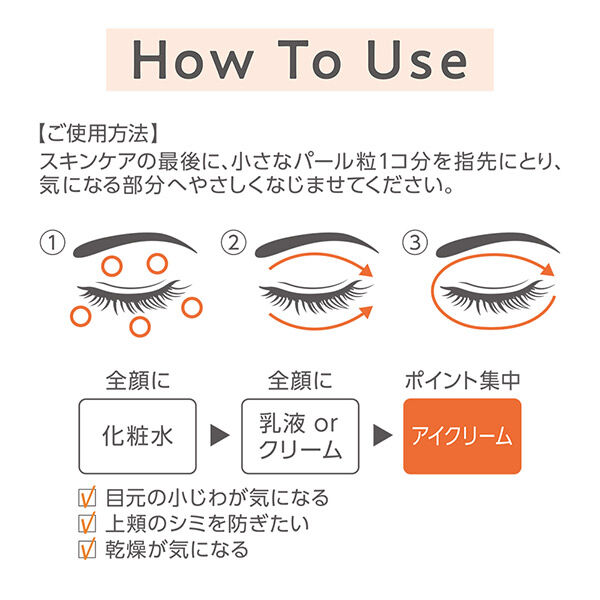 How To Use

【ご使用方法】
スキンケアの最後に、小さなパール粒1コ分を指先にとり、気になる部分へやさしくなじませてください。

①
②
③

全顔に
化粧水
▶
全顔に
乳液 or クリーム
▶
ポイント集中
アイクリーム

☑ 目元の小じわが気になる
☑ 上頬のシミを防ぎたい
☑ 乾燥が気になる