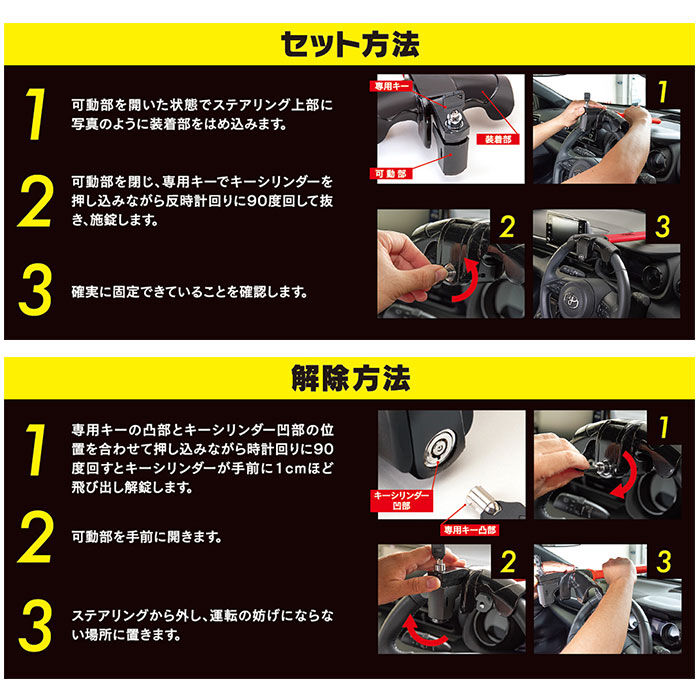 セット方法

1
可動部を開いた状態でステアリング上部に写真のように装着部をはめ込みます。

2
可動部を閉じ、専用キーでキーシリンダーを押し込みながら反時計回りに90度回して抜き、施錠します。

3
確実に固定できていることを確認します。

専用キー
装着部
可動部
1
2
3

解除方法

1
専用キーの凸部とキーシリンダー凹部の位置を合わせて押し込みながら時計回りに90度回すとキーシリンダーが手前に1cmほど飛び出し解錠します。

2
可動部を手前に開きます。

3
ステアリングから外し、運転の妨げにならない場所に置きます。

キーシリンダー凹部
専用キー凸部
1
2
3