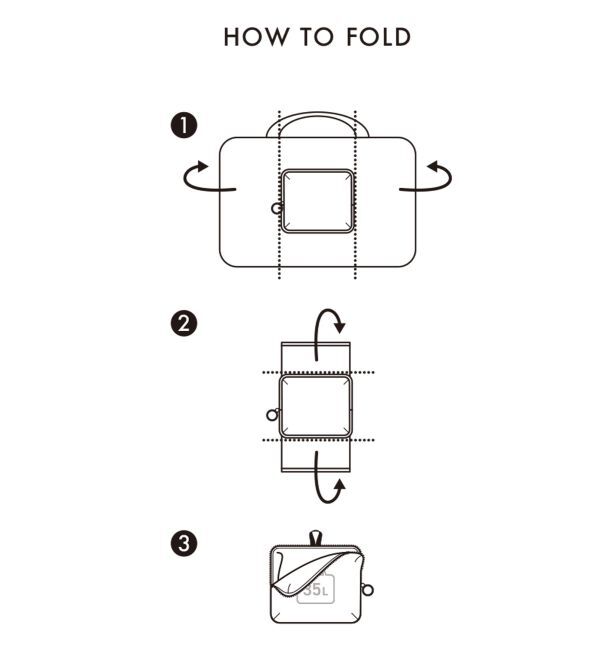 HOW TO FOLD

1

2

3

35L