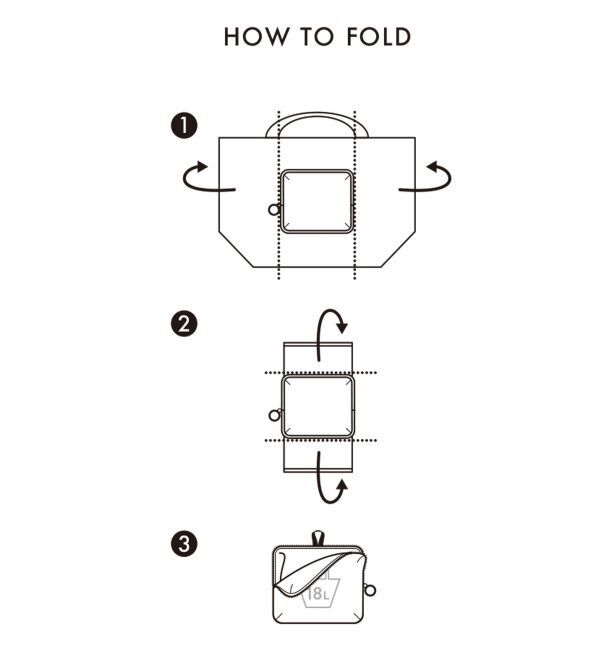 HOW TO FOLD

1

2

3

18L