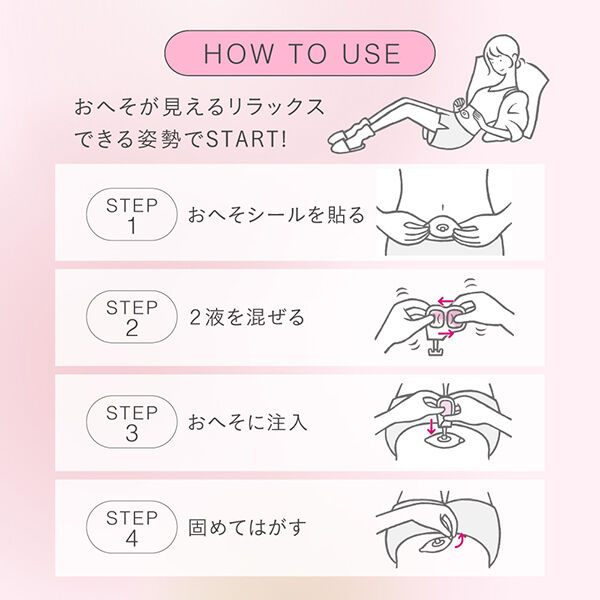 HOW TO USE

おへそが見えるリラックスできる姿勢でSTART!

STEP 1 おへそシールを貼る

STEP 2 2液を混ぜる

STEP 3 おへそに注入

STEP 4 固めてはがす