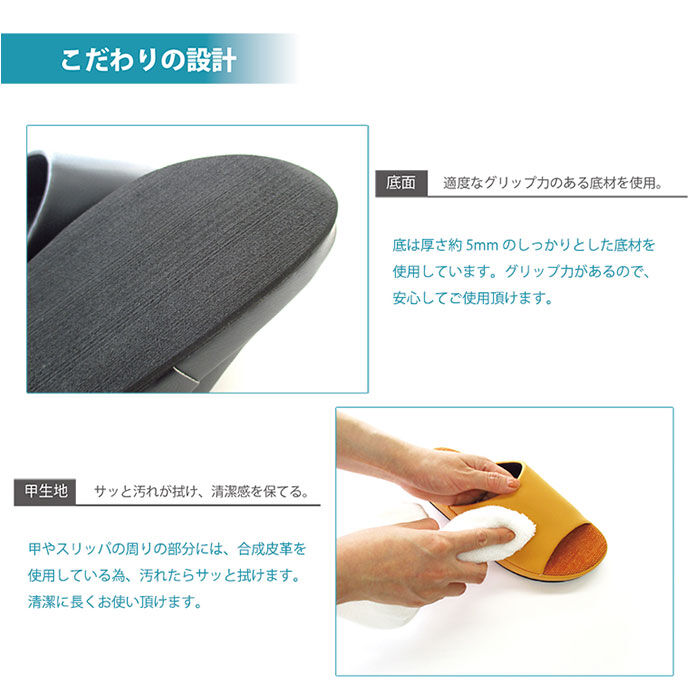 こだわりの設計

底面　適度なグリップ力のある底材を使用。

底は厚さ約 5mm のしっかりとした底材を使用しています。グリップ力があるので、安心してご使用頂けます。

甲生地　サッと汚れが拭け、清潔感を保てる。

甲やスリッパの周りの部分には、合成皮革を使用している為、汚れたらサッと拭けます。清潔に長くお使い頂けます。